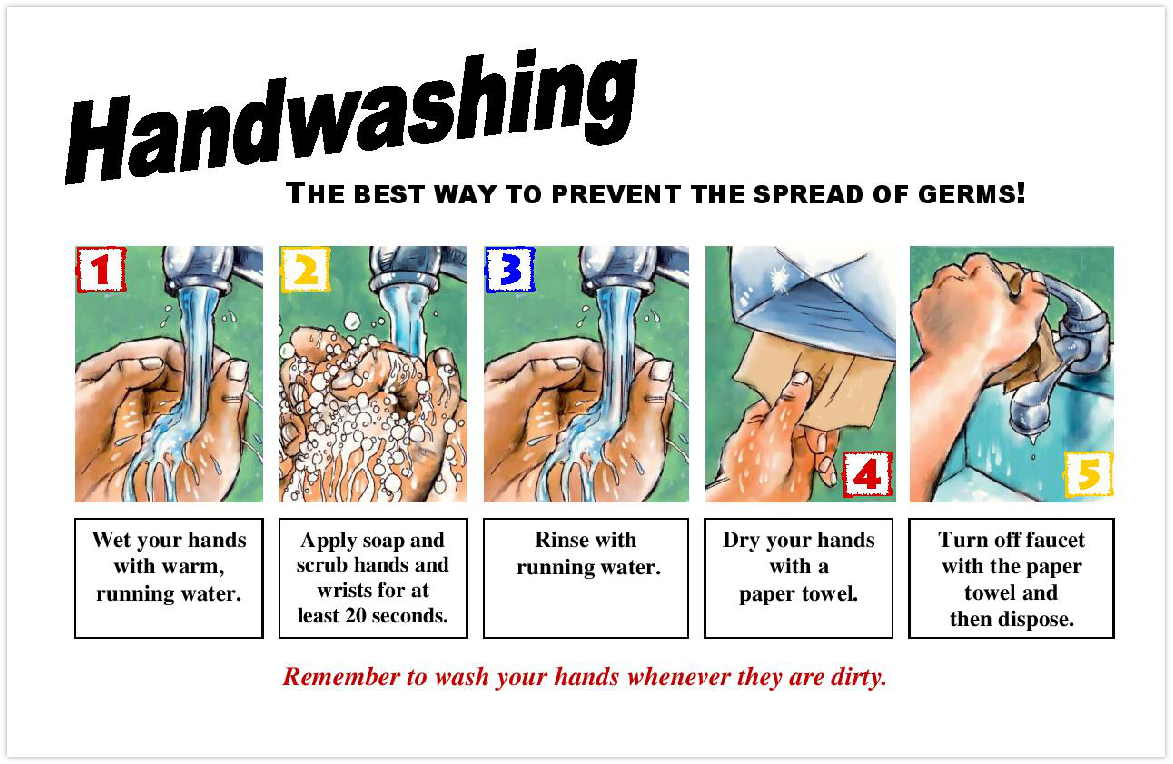 Handwashing

THE BEST WAY TO PREVENT THE SPREAD OF GERMS!

1

2

3

4

5

Wet your hands with warm, running water.

Apply soap and scrub hands and wrists for at least 20 seconds.

Rinse with running water.

Dry your hands with a paper towel.

Turn off faucet with the paper towel and then dispose.

Remember to wash your hands whenever they are dirty.